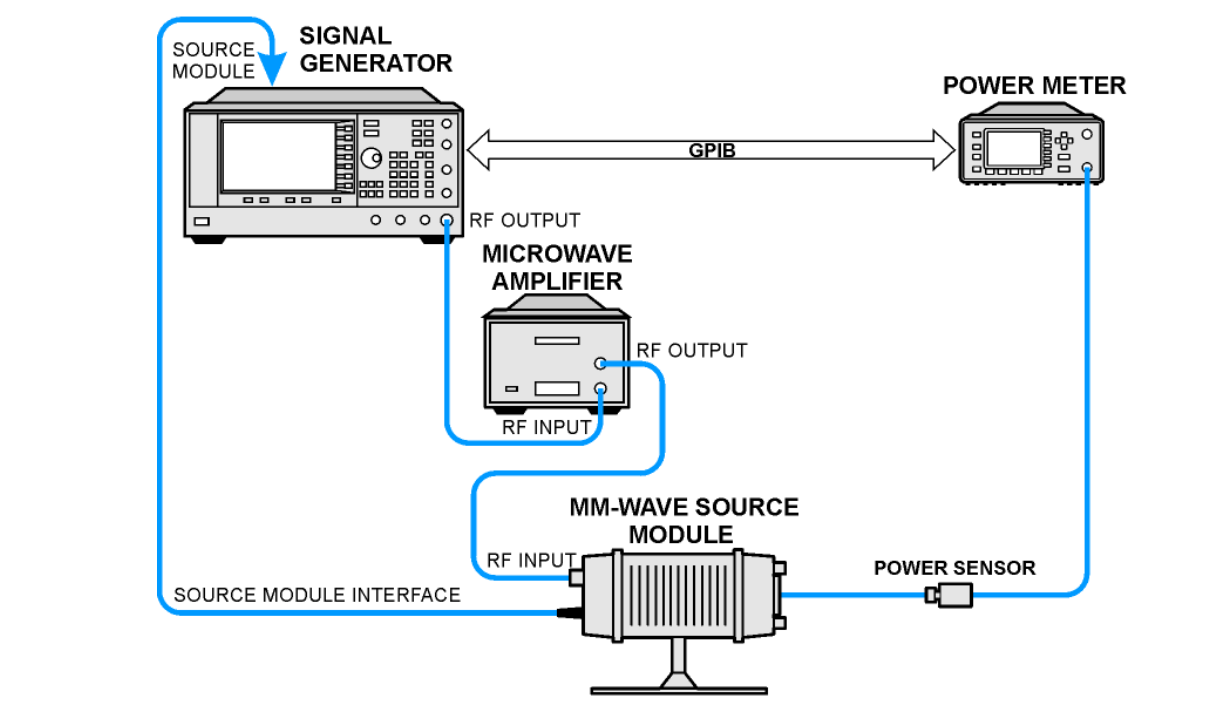 SOURCE MODULE

SIGNAL GENERATOR

POWER METER

GPIB

RF OUTPUT

MICROWAVE AMPLIFIER

RF OUTPUT

RF INPUT

MM-WAVE SOURCE MODULE

RF INPUT

SOURCE MODULE INTERFACE

POWER SENSOR